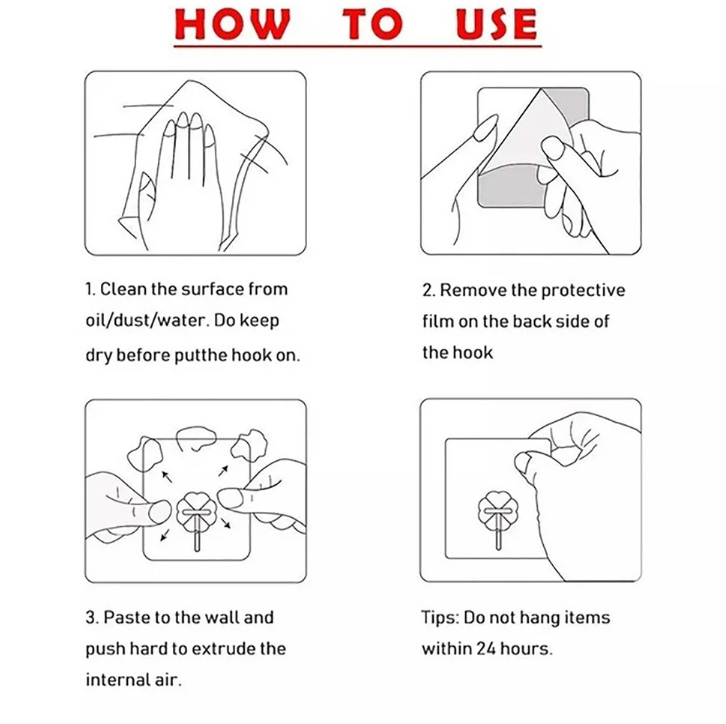 HOW TO USE

1. Clean the surface from oil/dust/water. Do keep dry before putthe hook on.

2. Remove the protective film on the back side of the hook

3. Paste to the wall and push hard to extrude the internal air.

Tips: Do not hang items within 24 hours.