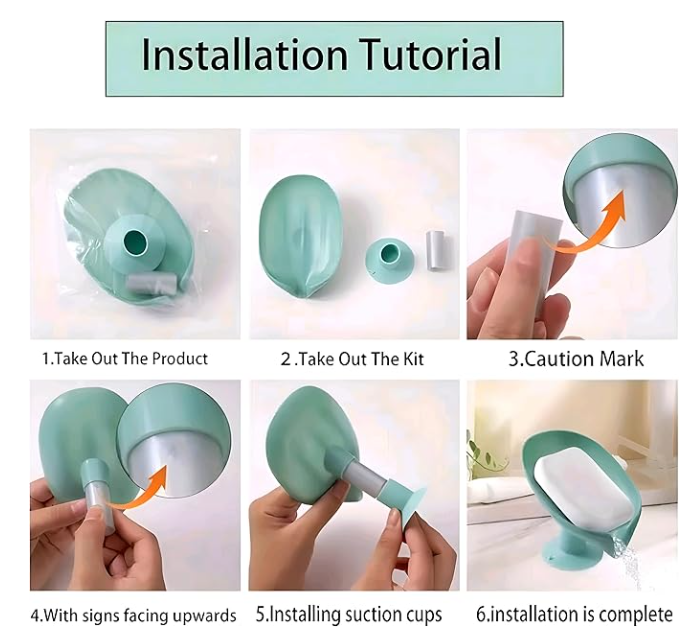 Installation Tutorial

1.Take Out The Product

2 .Take Out The Kit

3.Caution Mark

4.With signs facing upwards

5.Installing suction cups

6.installation is complete