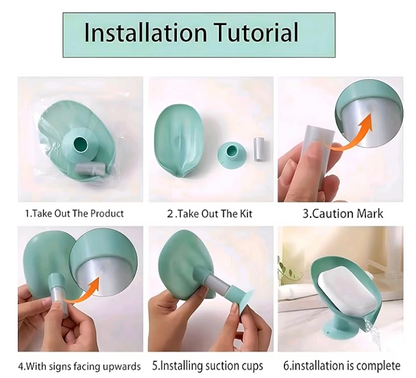 Installation Tutorial

1.Take Out The Product

2 .Take Out The Kit

3.Caution Mark

4.With signs facing upwards

5.Installing suction cups

6.installation is complete