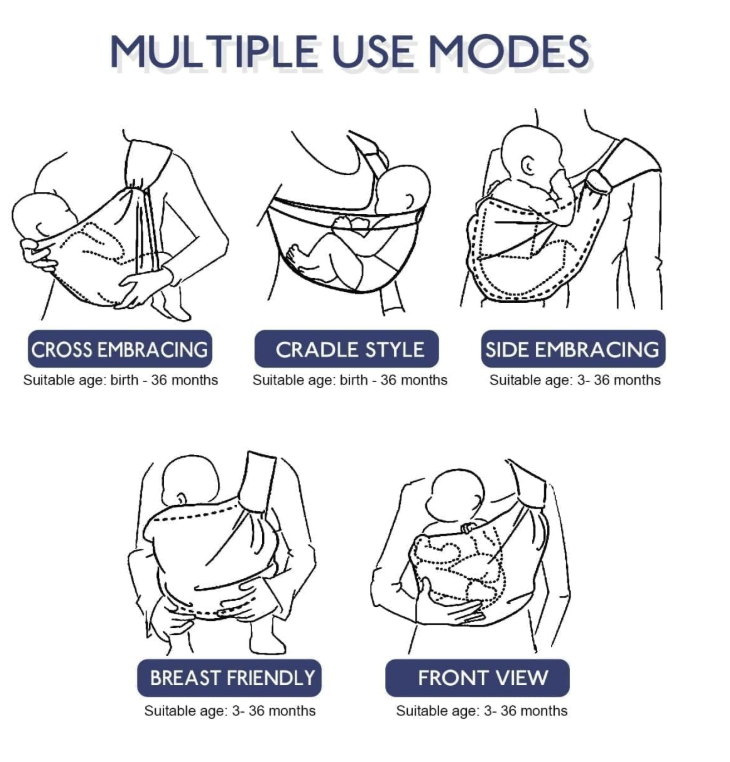 MULTIPLE USE MODES

CROSS EMBRACING
Suitable age: birth - 36 months

CRADLE STYLE
Suitable age: birth - 36 months

SIDE EMBRACING
Suitable age: 3- 36 months

BREAST FRIENDLY
Suitable age: 3- 36 months

FRONT VIEW
Suitable age: 3- 36 months